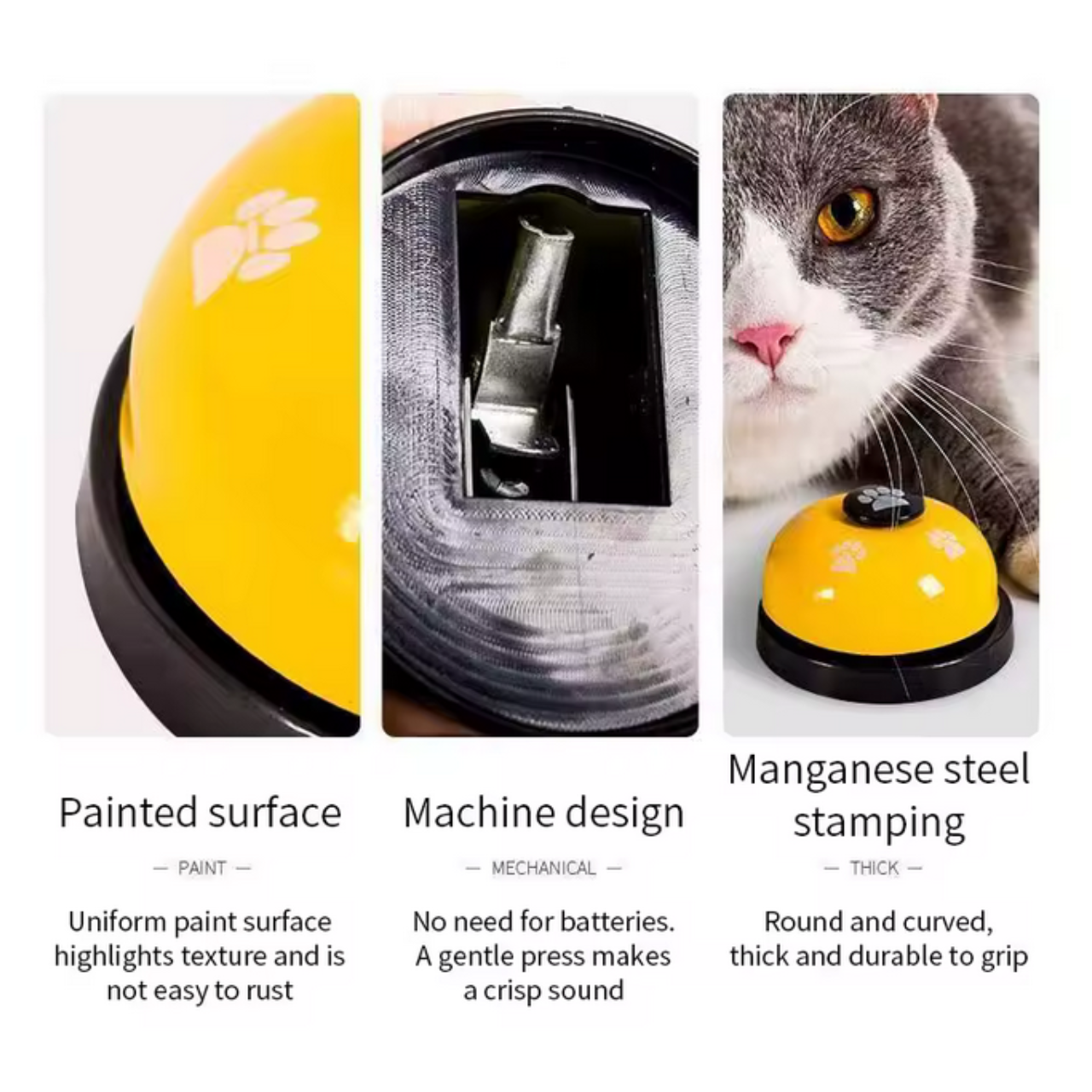 Painted surface

— PAINT —

Uniform paint surface highlights texture and is not easy to rust

Machine design

— MECHANICAL —

No need for batteries. A gentle press makes a crisp sound

Manganese steel stamping

— THICK —

Round and curved, thick and durable to grip